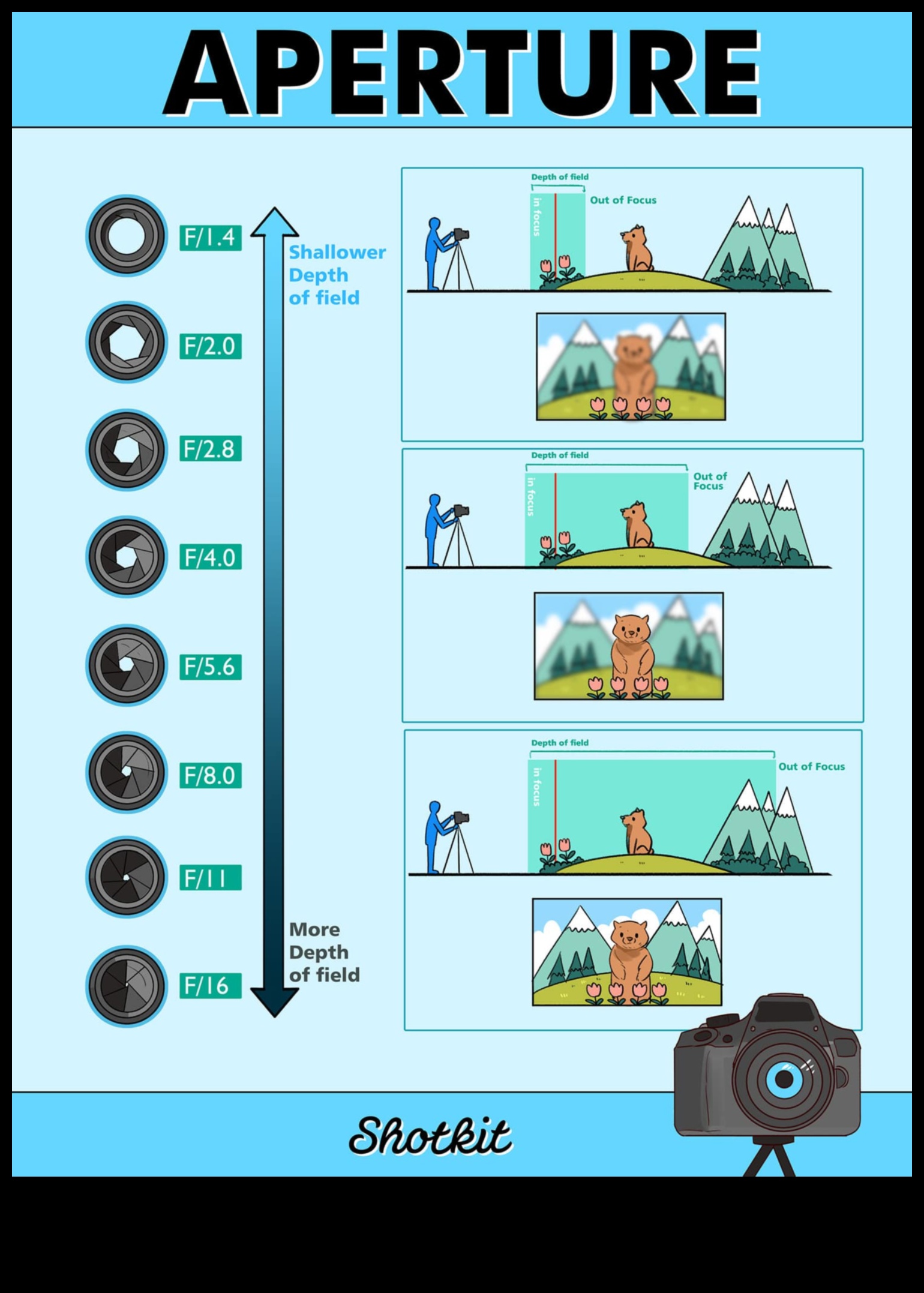 APERTURE

F/1.4

F/2.0

F/2.8

F/4.0

F/5.6

F/8.0

F/11

F/16

Shallower Depth of field

More Depth of field

Depth of field

in focus

Out of Focus

Depth of field

in focus

Out of Focus

Depth of field

in focus

Out of Focus

Shotkit